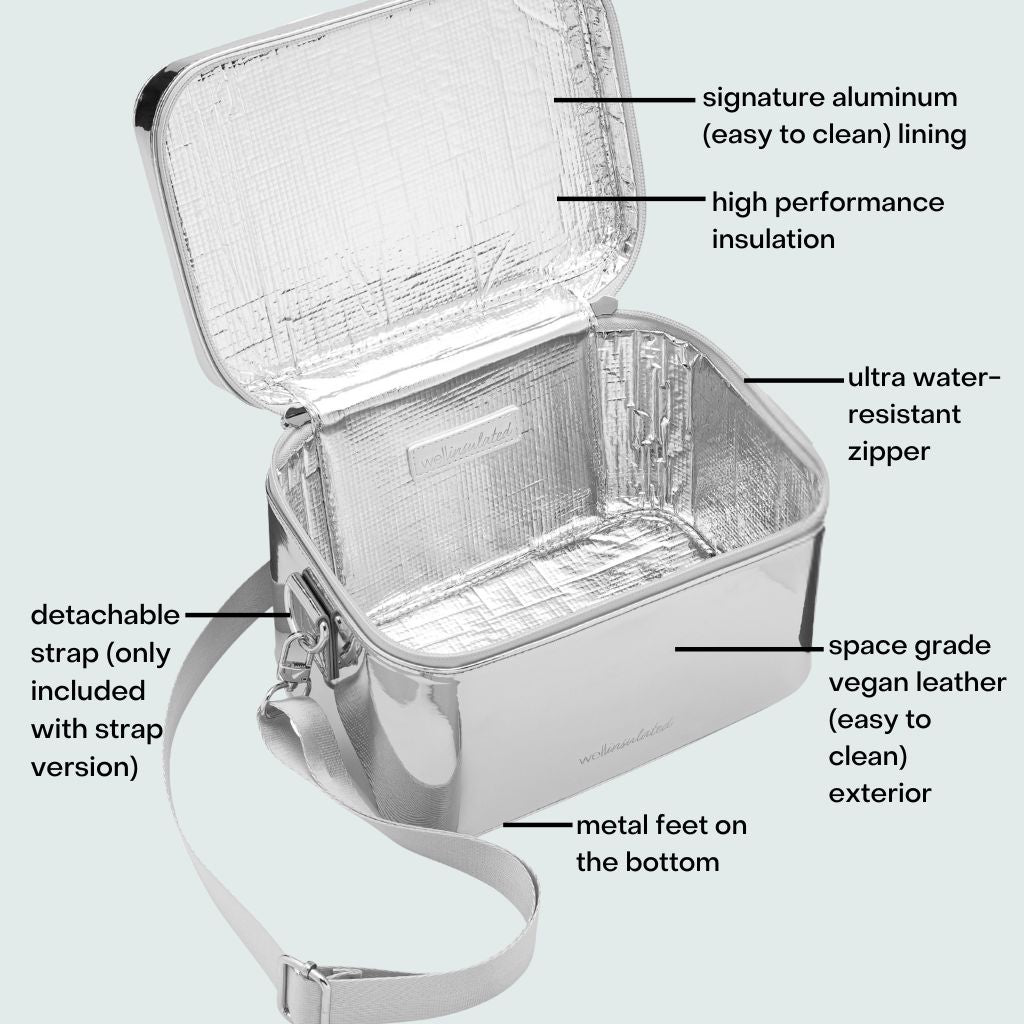 signature aluminum (easy to clean) lining

high performance insulation

ultra water-resistant zipper

wellinsulated

detachable strap (only included with strap version)

space grade vegan leather (easy to clean) exterior

wellinsulated

metal feet on the bottom